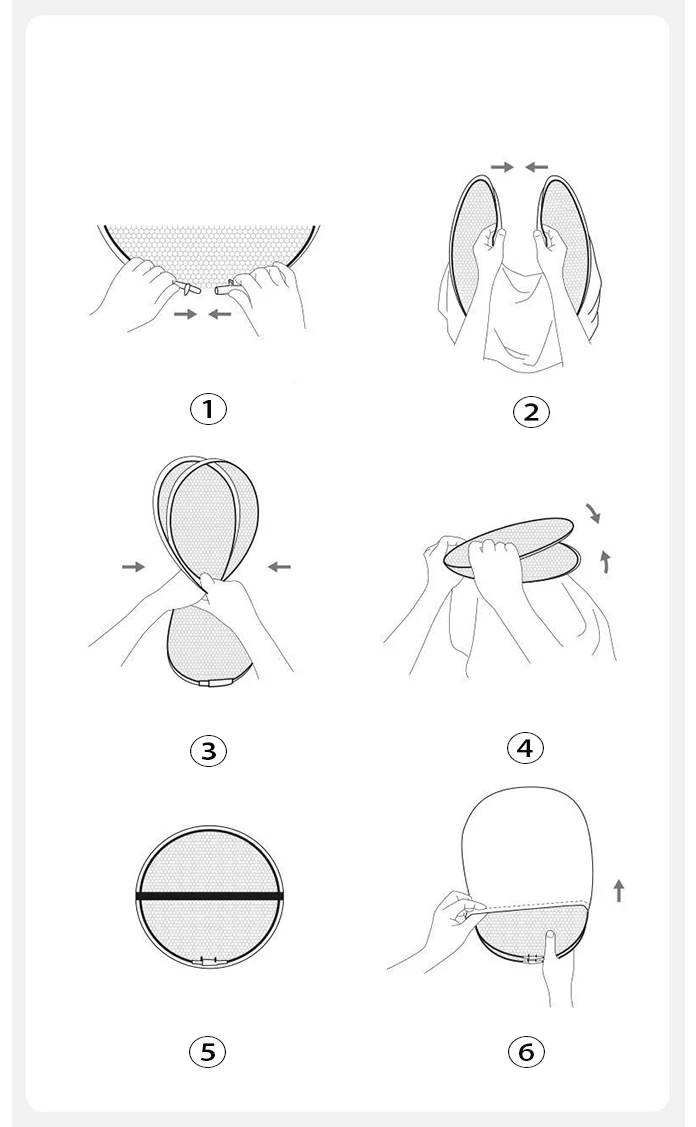 ①

②

③

④

⑤

⑥