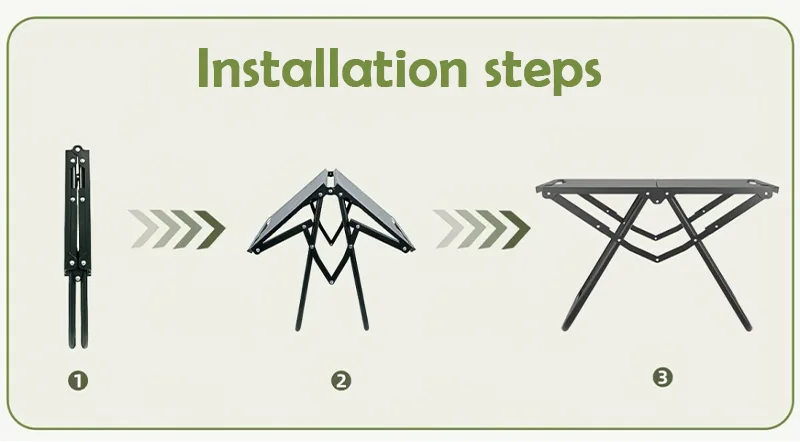 Installation steps

❶

❷

❸